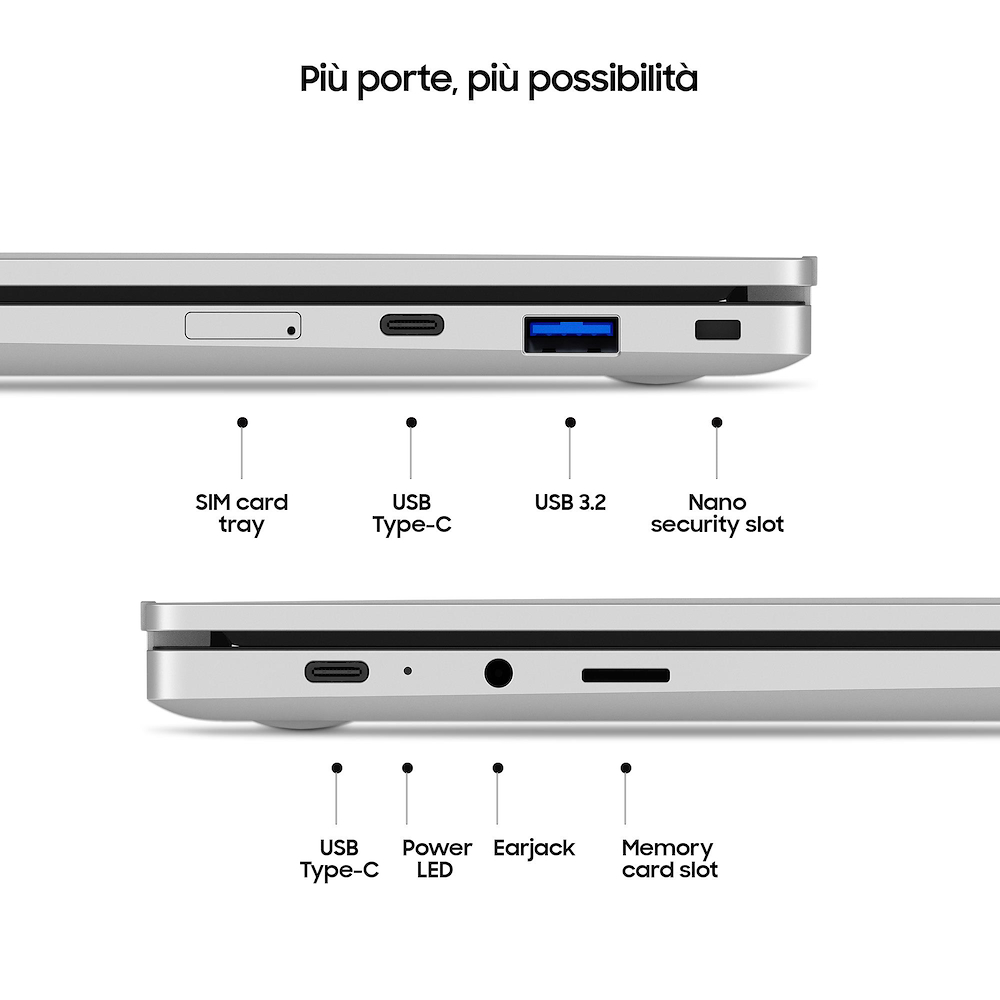 Più porte, più possibilità

SIM card tray

USB Type-C

USB 3.2

Nano security slot

USB Type-C

Power LED

Earjack

Memory card slot