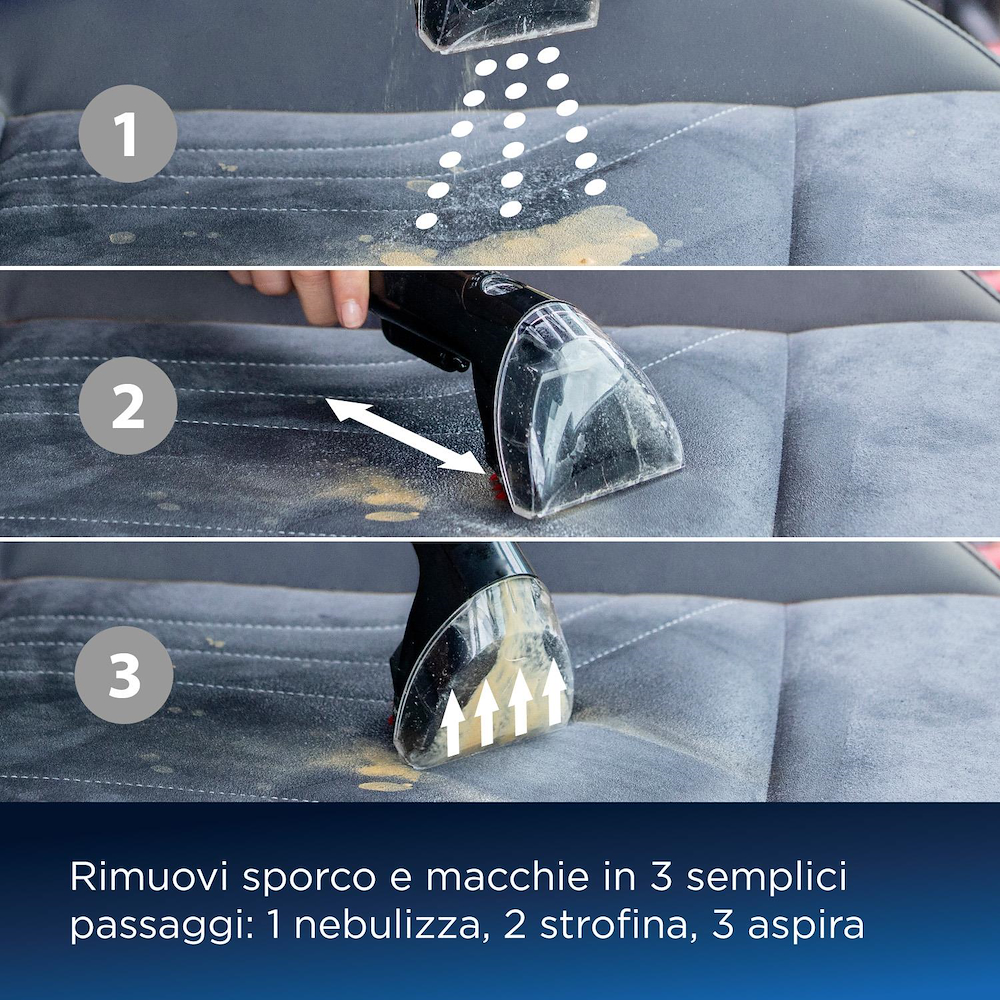 1

2

3

Rimuovi sporco e macchie in 3 semplici passaggi: 1 nebulizza, 2 strofina, 3 aspira