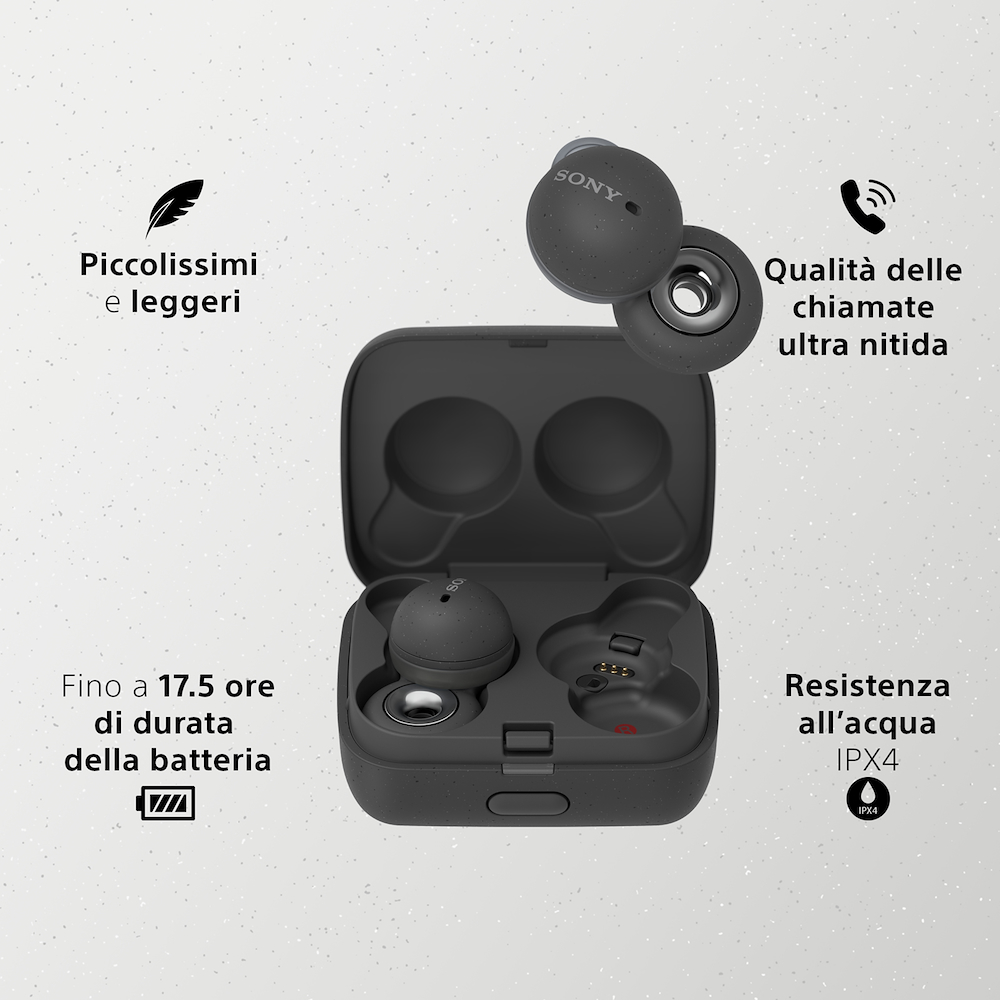 Piccolissimi e leggeri

SONY

Qualità delle chiamate ultra nitida

Fino a 17.5 ore di durata della batteria

Resistenza all'acqua IPX4

IPX4