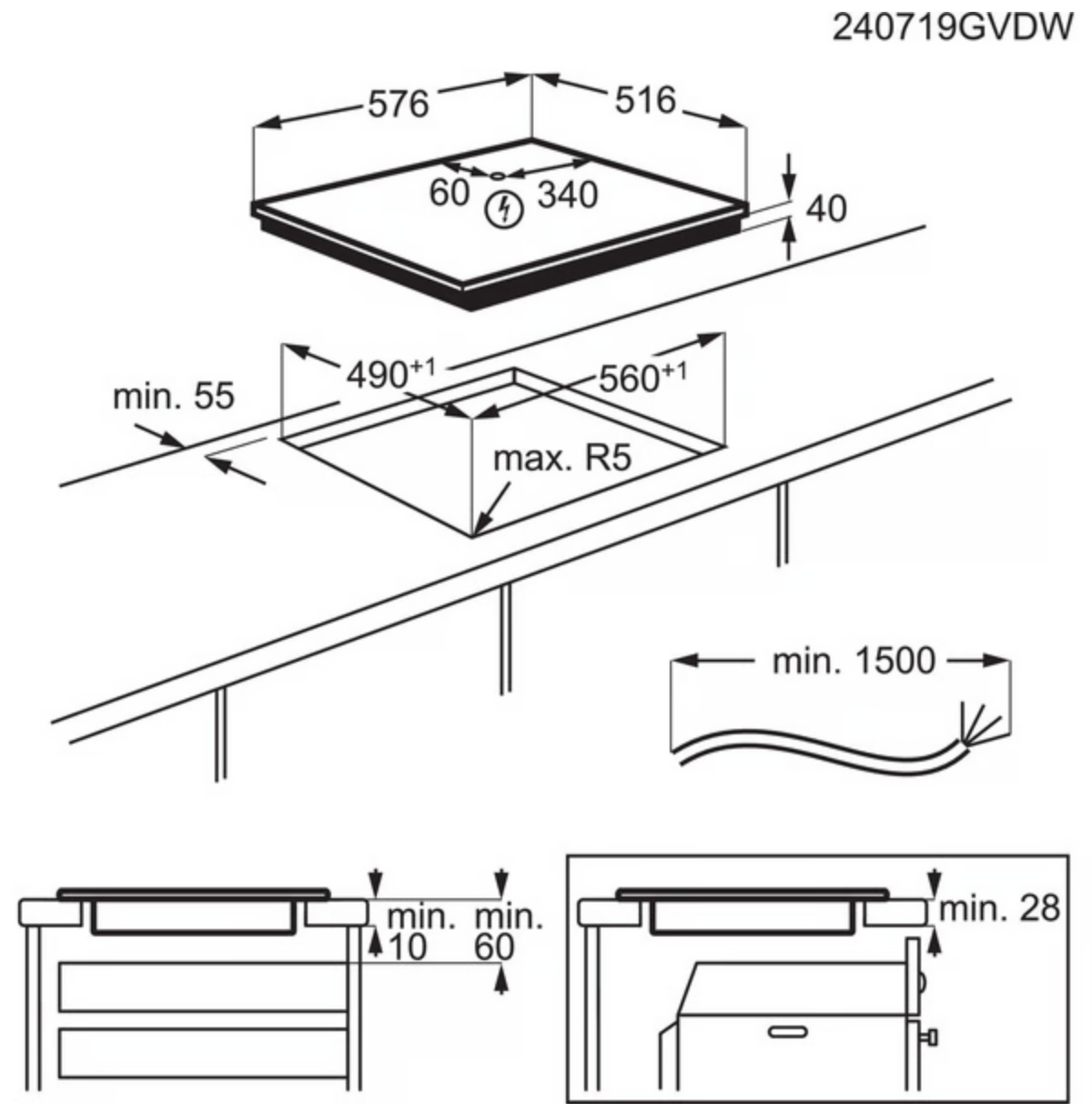 240719GVDW

576

516

60

340

40

$490^{+1}$

$560^{+1}$

min. 55

max. R5

min. 1500

min.
10

min.
60

min. 28