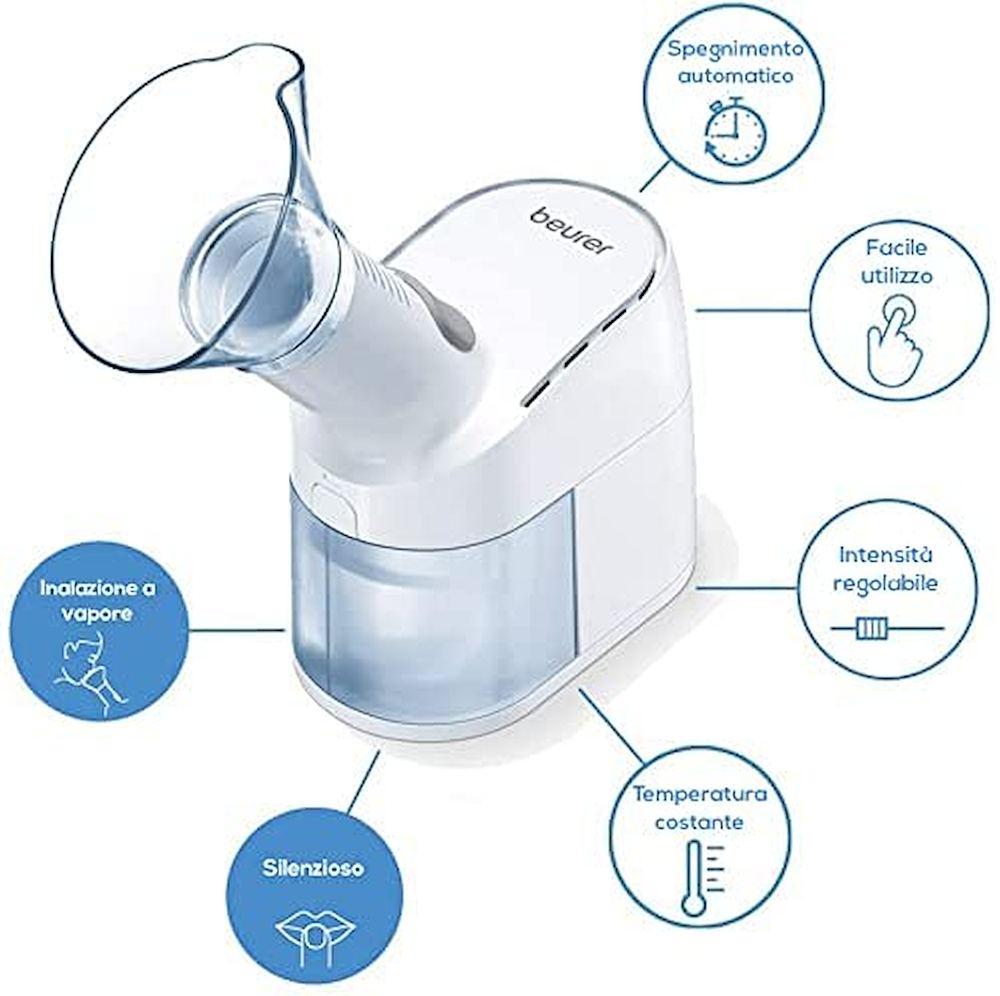 Spegnimento automatico

beurer

Facile utilizzo

Intensità regolabile

Inalazione a vapore

Temperatura costante

Silenzioso