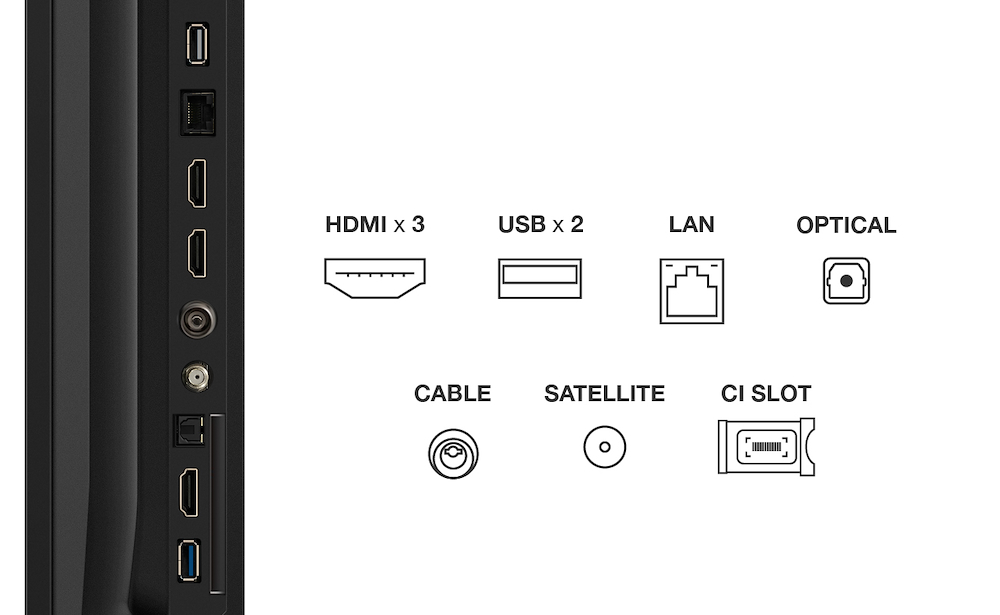 HDMI x 3
USB x 2
LAN
OPTICAL
CABLE
SATELLITE
CI SLOT