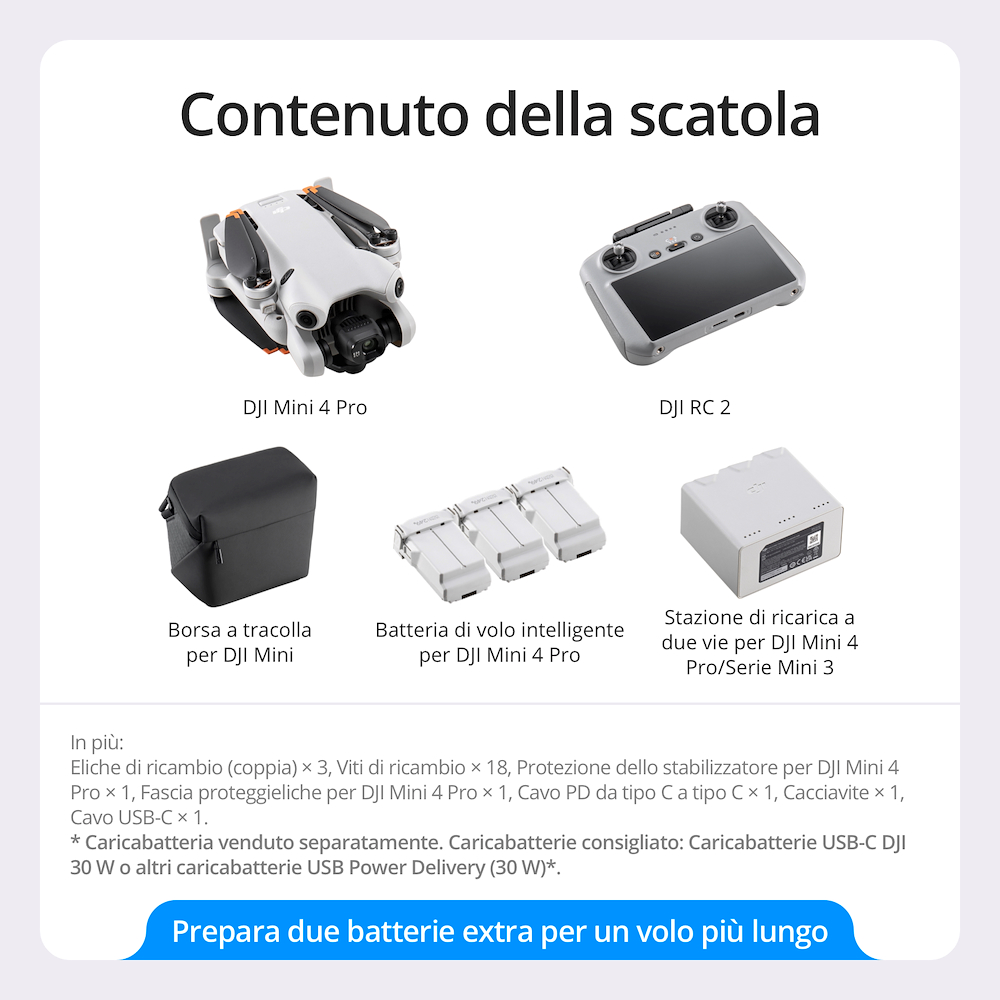 Contenuto della scatola

DJI Mini 4 Pro

DJI RC 2

Borsa a tracolla per DJI Mini

Batteria di volo intelligente per DJI Mini 4 Pro

Stazione di ricarica a due vie per DJI Mini 4 Pro/Serie Mini 3

In più:
Eliche di ricambio (coppia) × 3, Viti di ricambio × 18, Protezione dello stabilizzatore per DJI Mini 4 Pro × 1, Fascia proteggieliche per DJI Mini 4 Pro × 1, Cavo PD da tipo C a tipo C × 1, Cacciavite × 1, Cavo USB-C × 1.
* Caricabatteria venduto separatamente. Caricabatterie consigliato: Caricabatterie USB-C DJI 30 W o altri caricabatterie USB Power Delivery (30 W)*.

Prepara due batterie extra per un volo più lungo