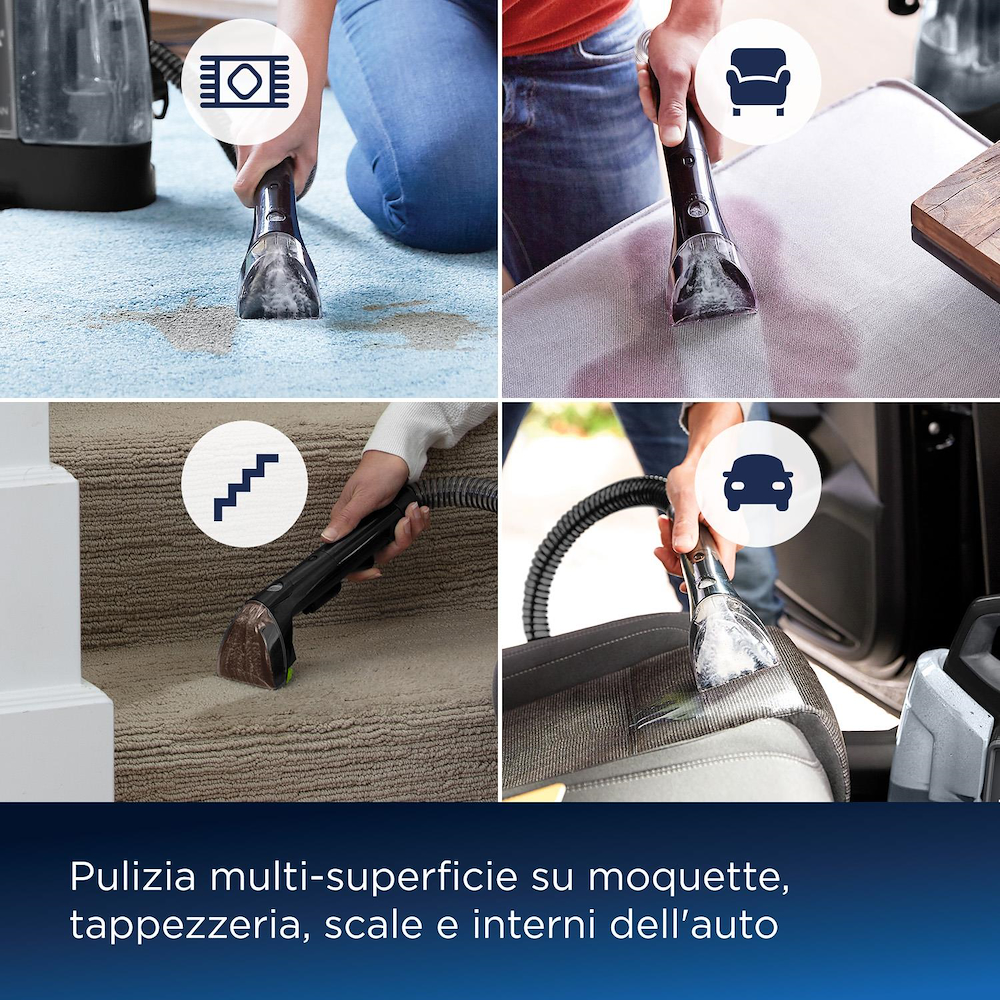 Pulizia multi-superficie su moquette, tappezzeria, scale e interni dell'auto