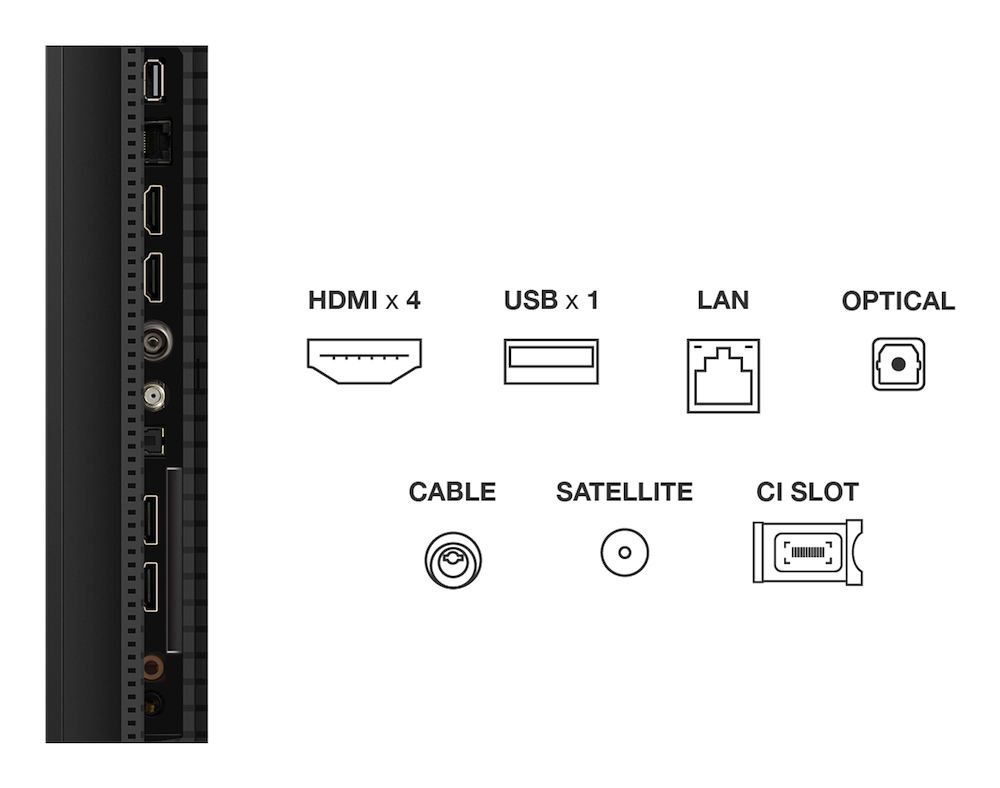 HDMI x 4

USB x 1

LAN

OPTICAL

CABLE

SATELLITE

CI SLOT