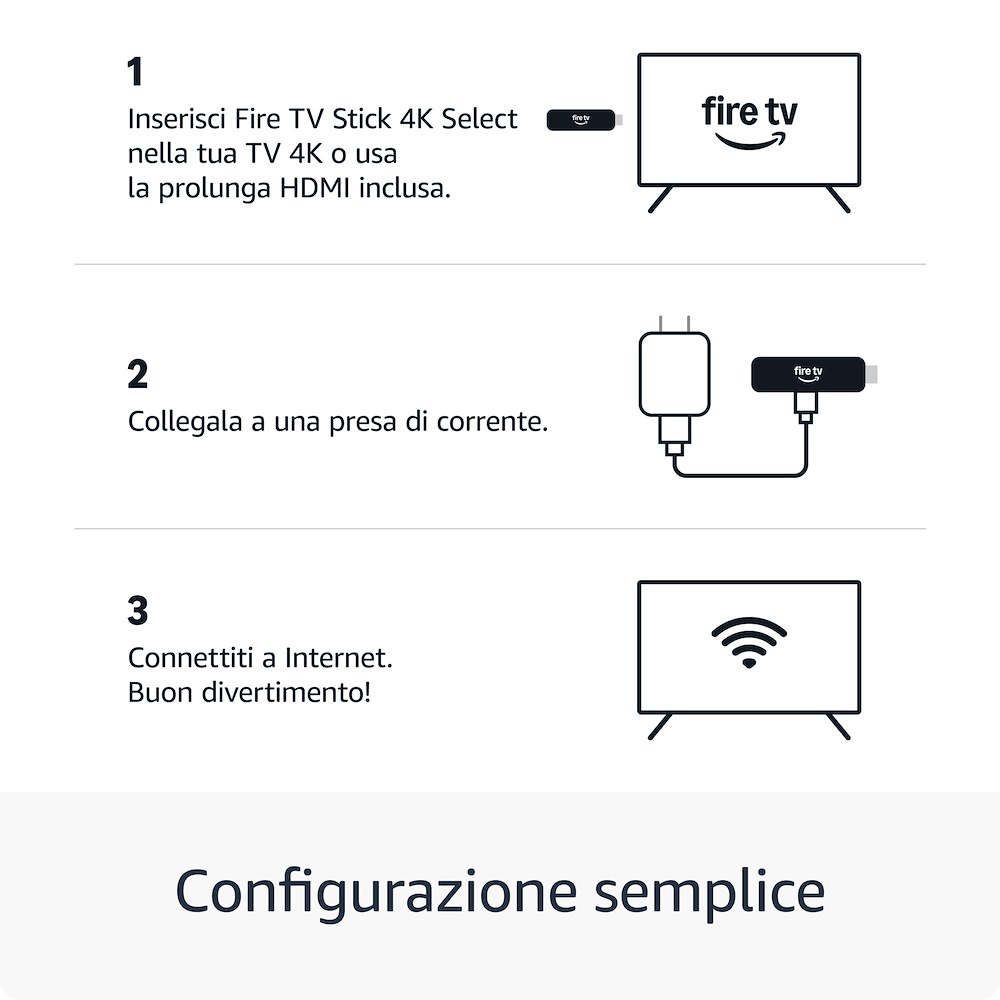 1
Inserisci Fire TV Stick 4K Select nella tua TV 4K o usa la prolunga HDMI inclusa.

fire tv

fire tv

2
Collegala a una presa di corrente.

fire tv

3
Connettiti a Internet.
Buon divertimento!

Configurazione semplice